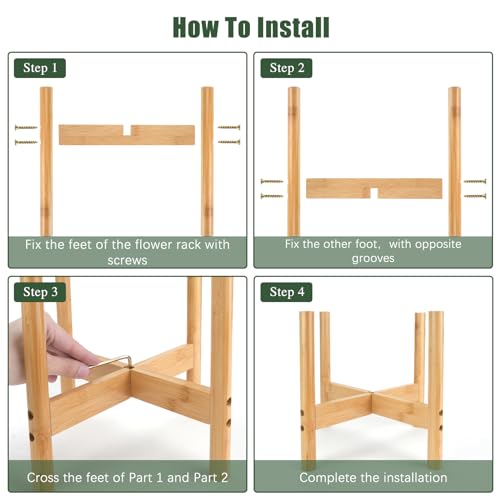 How To Install

Step 1

Fix the feet of the flower rack with screws

Step 2

Fix the other foot, with opposite grooves

Step 3

Cross the feet of Part 1 and Part 2

Step 4

Complete the installation