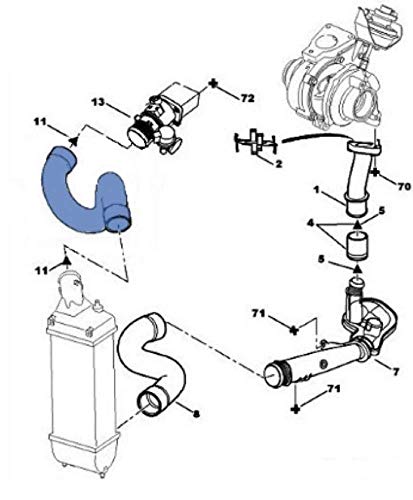 72
13
11
2
70
1
5
4
5
11
71
7
71
8