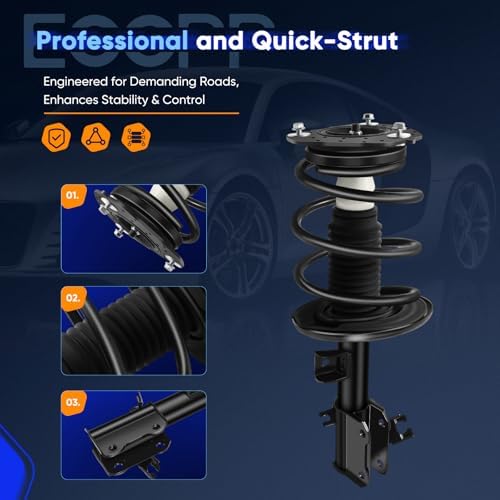 ECCPP

Professional and Quick-Strut

Engineered for Demanding Roads, Enhances Stability & Control

01.

02.

03.