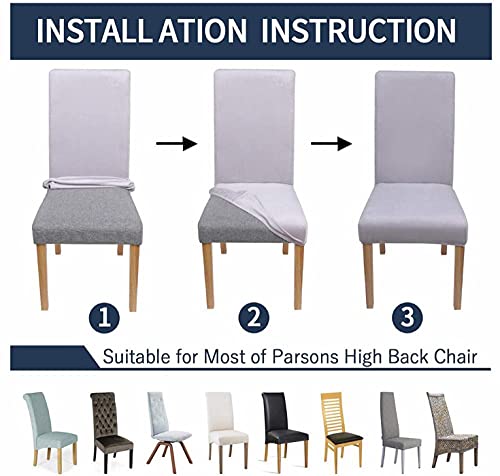 INSTALL ATION INSTRUCTION

1

2

3

Suitable for Most of Parsons High Back Chair