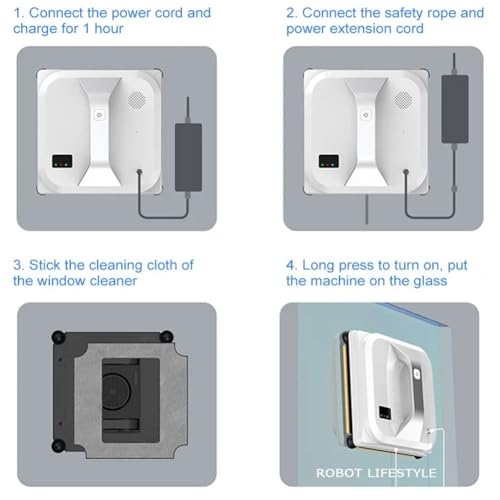 1. Connect the power cord and charge for 1 hour

2. Connect the safety rope and power extension cord

3. Stick the cleaning cloth of the window cleaner

4. Long press to turn on, put the machine on the glass

ROBOT LIFESTYLE