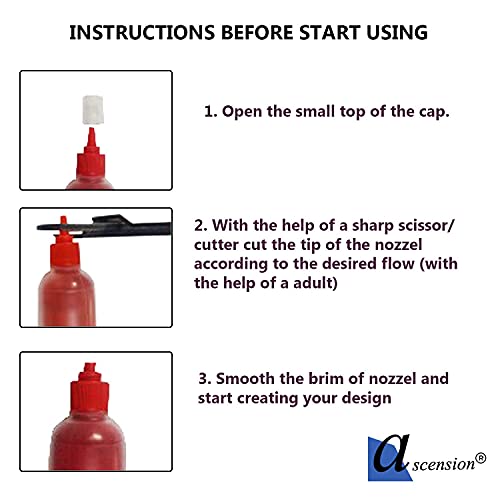 INSTRUCTIONS BEFORE START USING

1. Open the small top of the cap.

2. With the help of a sharp scissor/ cutter cut the tip of the nozzel according to the desired flow (with the help of a adult)

3. Smooth the brim of nozzel and start creating your design

ascension®