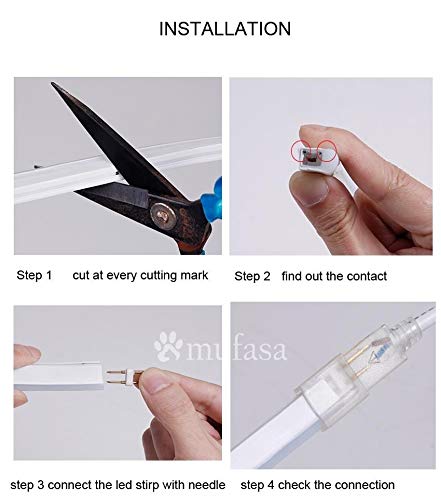 INSTALLATION

Step 1 cut at every cutting mark

Step 2 find out the contact

mufasa

step 3 connect the led stirp with needle

step 4 check the connection