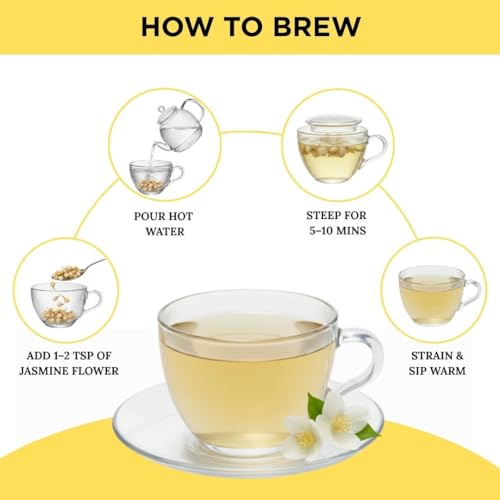 HOW TO BREW

ADD 1–2 TSP OF JASMINE FLOWER

POUR HOT WATER

STEEP FOR 5–10 MINS

STRAIN & SIP WARM