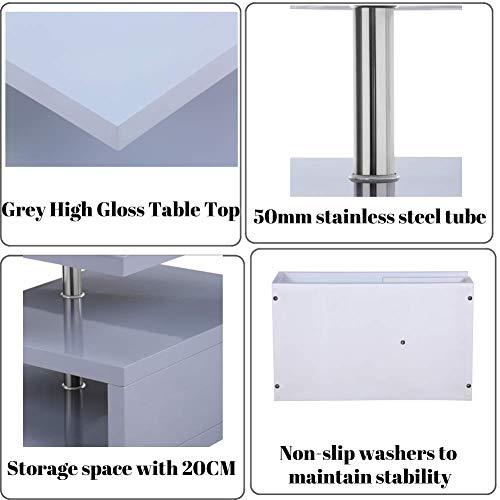 Grey High Gloss Table Top

50mm stainless steel tube

Storage space with 20CM

Non-slip washers to maintain stability