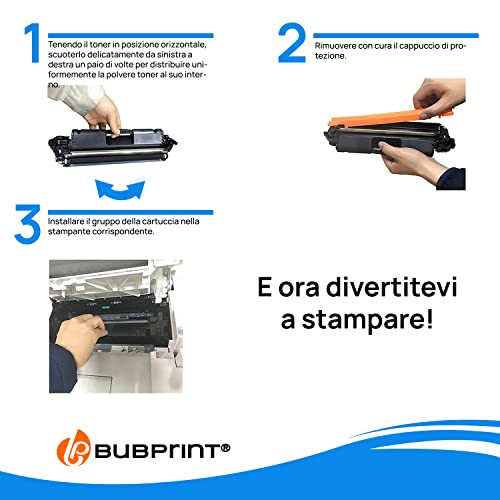 1
Tenendo il toner in posizione orizzontale, scuoterlo delicatamente da sinistra a destra un paio di volte per distribuire uniformemente la polvere toner al suo interno.

2
Rimuovere con cura il cappuccio di protezione.

3
Installare il gruppo della cartuccia nella stampante corrispondente.

E ora divertitevi a stampare!

BUBPRINT®