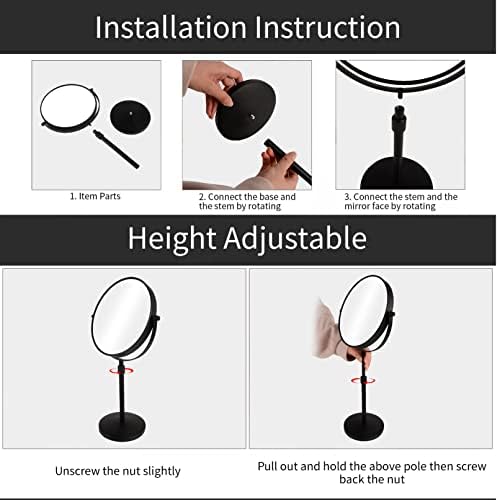 Installation Instruction

1. Item Parts

2. Connect the base and the stem by rotating

3. Connect the stem and the mirror face by rotating

Height Adjustable

Unscrew the nut slightly

Pull out and hold the above pole then screw back the nut