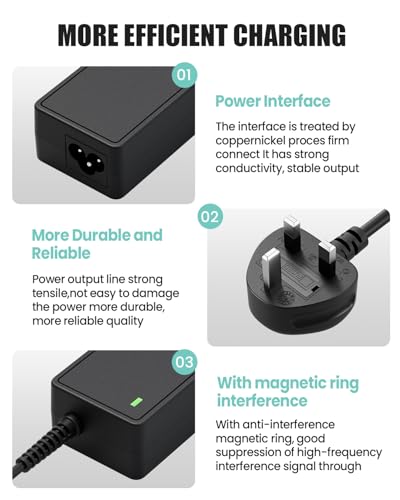 MORE EFFICIENT CHARGING

01

Power Interface

The interface is treated by coppernickel proces firm connect It has strong conductivity, stable output

02

More Durable and Reliable

Power output line strong tensile,not easy to damage the power more durable, more reliable quality

03

With magnetic ring interference

With anti-interference magnetic ring, good suppression of high-frequency interference signal through