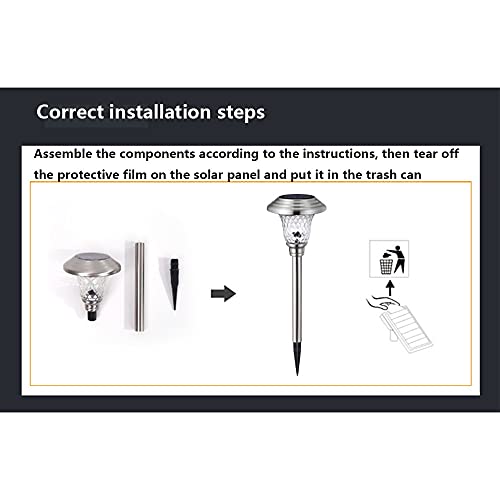 Correct installation steps

Assemble the components according to the instructions, then tear off the protective film on the solar panel and put it in the trash can