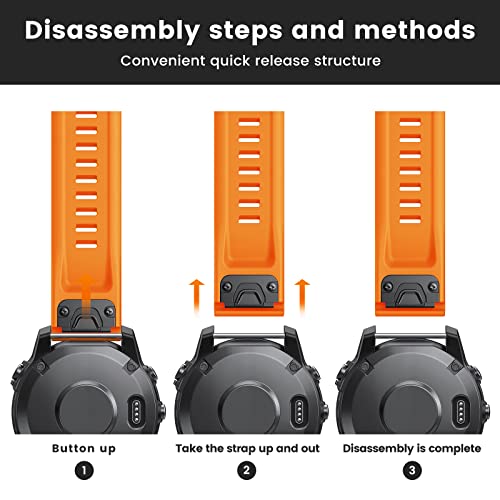 Disassembly steps and methods

Convenient quick release structure

Button up

1

Take the strap up and out

2

Disassembly is complete

3