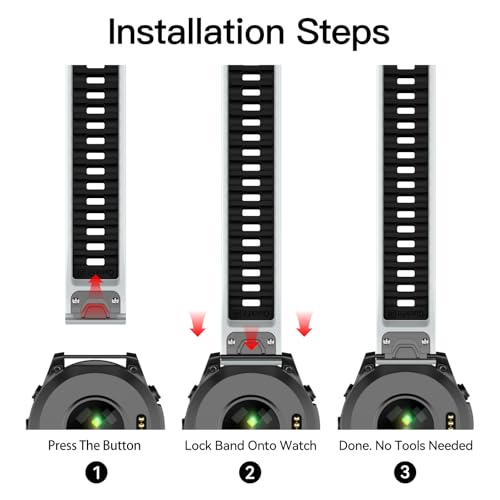 Installation Steps

Press The Button
1

Lock Band Onto Watch
2

Done. No Tools Needed
3