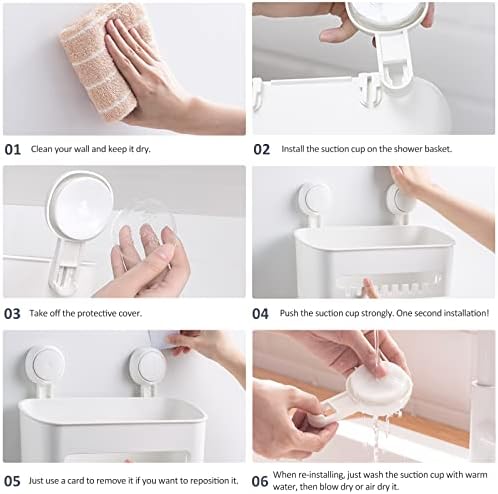 01 Clean your wall and keep it dry.

02 Install the suction cup on the shower basket.

03 Take off the protective cover.

04 Push the suction cup strongly. One second installation!

05 Just use a card to remove it if you want to reposition it.

06 When re-installing, just wash the suction cup with warm water, then blow dry or air dry it.