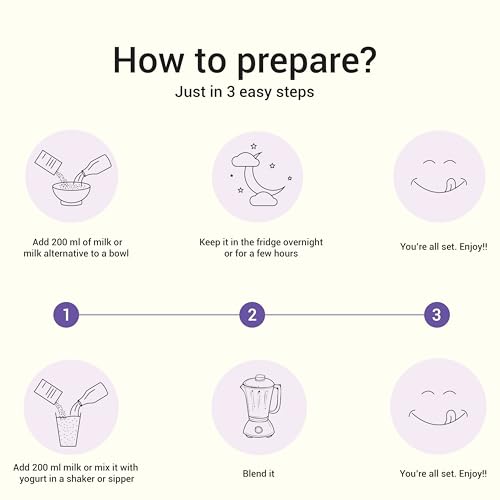 How to prepare?
Just in 3 easy steps

Add 200 ml of milk or milk alternative to a bowl

Keep it in the fridge overnight or for a few hours

You're all set. Enjoy!!

1

2

3

Add 200 ml milk or mix it with yogurt in a shaker or sipper

Blend it

You're all set. Enjoy!!