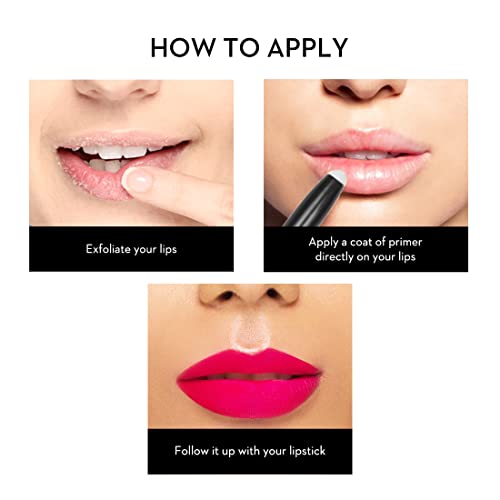 HOW TO APPLY

Exfoliate your lips

Apply a coat of primer directly on your lips

Follow it up with your lipstick