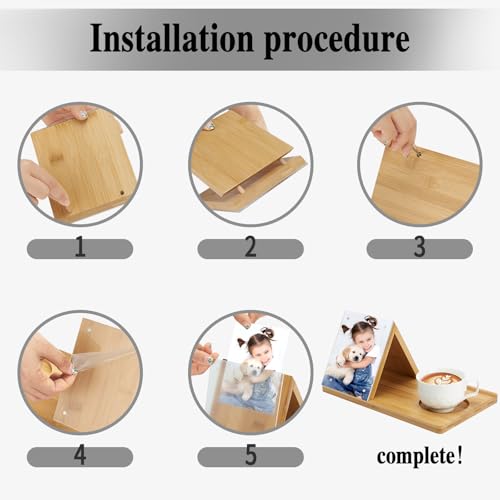 Installation procedure

1

2

3

4

5

complete!