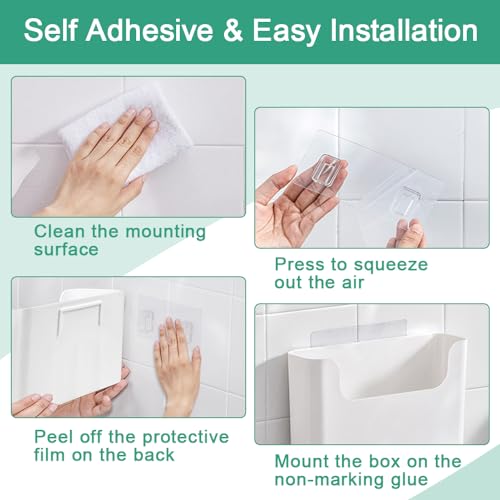 Self Adhesive & Easy Installation

Clean the mounting surface

Press to squeeze out the air

Peel off the protective film on the back

Mount the box on the non-marking glue