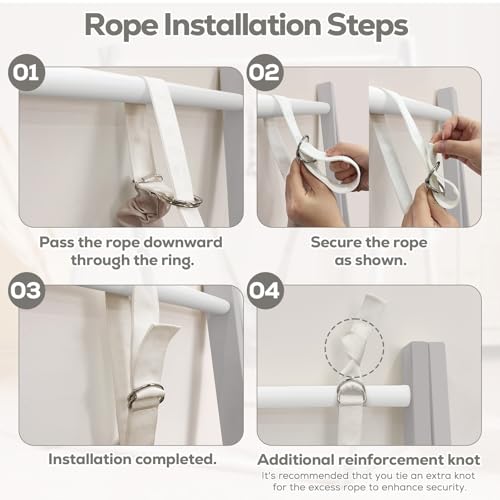 Rope Installation Steps

01

Pass the rope downward through the ring.

02

Secure the rope as shown.

03

Installation completed.

04

Additional reinforcement knot

It's recommended that you tie an extra knot for the excess rope to enhance security.