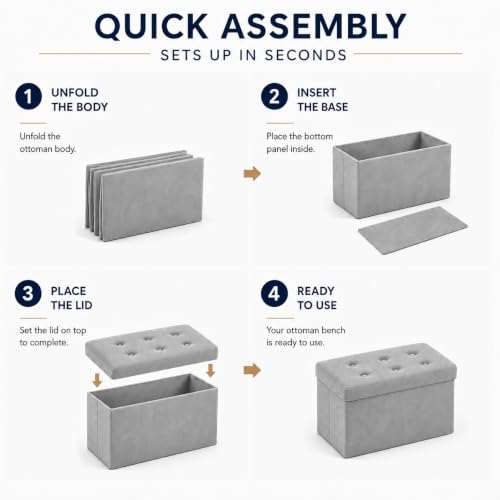 QUICK ASSEMBLY

SETS UP IN SECONDS

1 UNFOLD THE BODY

Unfold the ottoman body.

2 INSERT THE BASE

Place the bottom panel inside.

3 PLACE THE LID

Set the lid on top to complete.

4 READY TO USE

Your ottoman bench is ready to use.