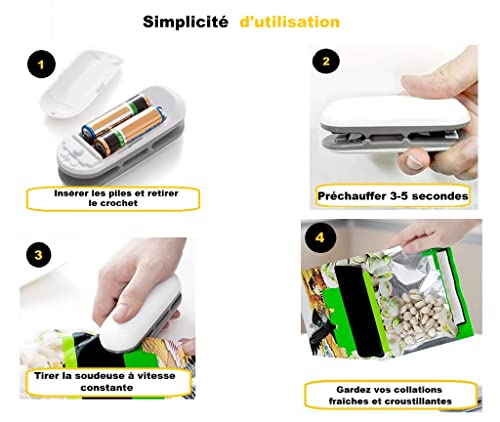 Simplicité d'utilisation

1

Insérer les piles et retirer le crochet

2

Préchauffer 3-5 secondes

3

Tirer la soudeuse à vitesse constante

4

Gardez vos collations fraiches et croustillantes