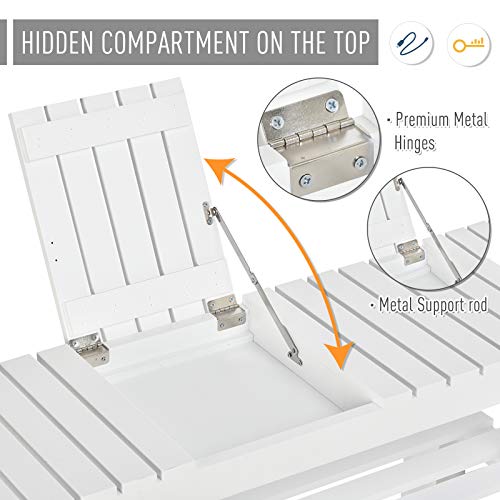 HIDDEN COMPARTMENT ON THE TOP

· Premium Metal Hinges

· Metal Support rod