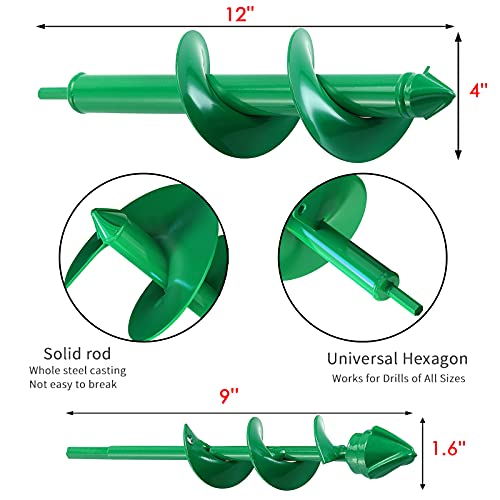 12''

4''

Solid rod
Whole steel casting
Not easy to break

Universal Hexagon
Works for Drills of All Sizes

9''

1.6''