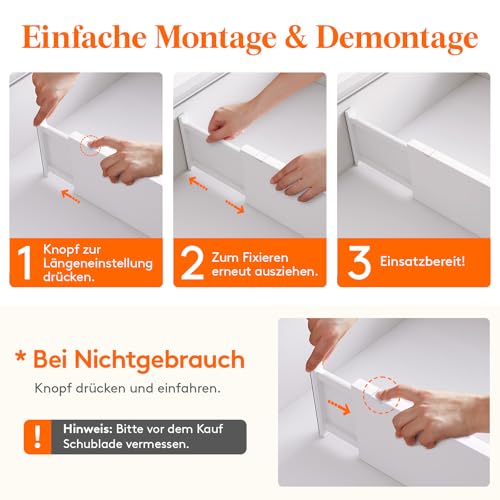 Einfache Montage & Demontage

1 Knopf zur Längeneinstellung drücken.

2 Zum Fixieren erneut ausziehen.

3 Einsatzbereit!

* Bei Nichtgebrauch

Knopf drücken und einfahren.

! Hinweis: Bitte vor dem Kauf Schublade vermessen.