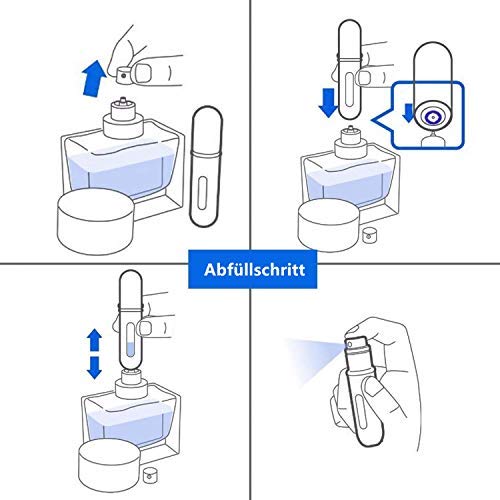 Abfüllschritt