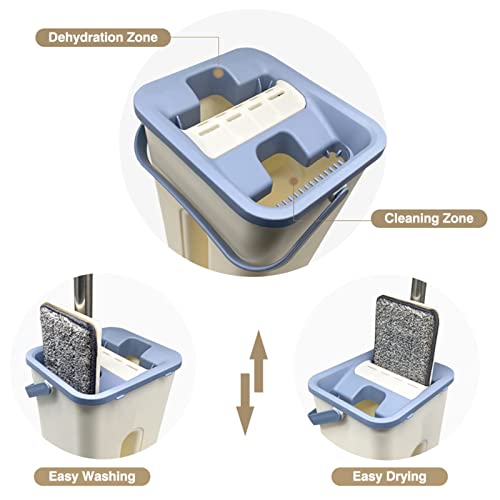 Dehydration Zone

Cleaning Zone

Easy Washing

Easy Drying