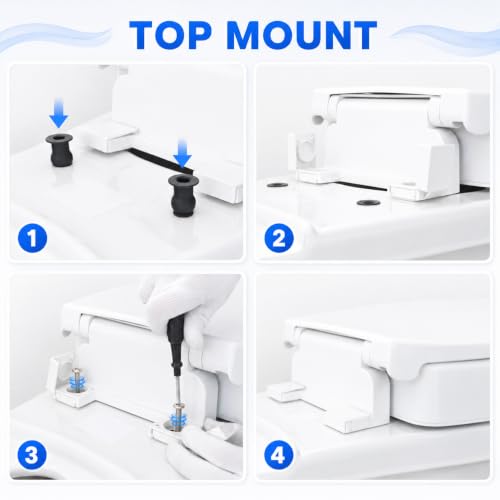 TOP MOUNT

1

2

3

4