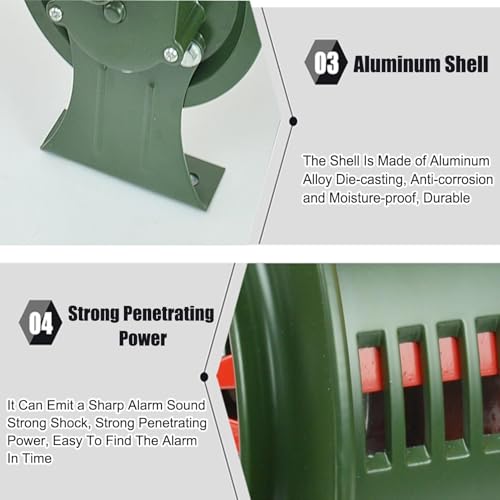 03 Aluminum Shell

The Shell Is Made of Aluminum Alloy Die-casting, Anti-corrosion and Moisture-proof, Durable

04 Strong Penetrating Power

It Can Emit a Sharp Alarm Sound Strong Shock, Strong Penetrating Power, Easy To Find The Alarm In Time