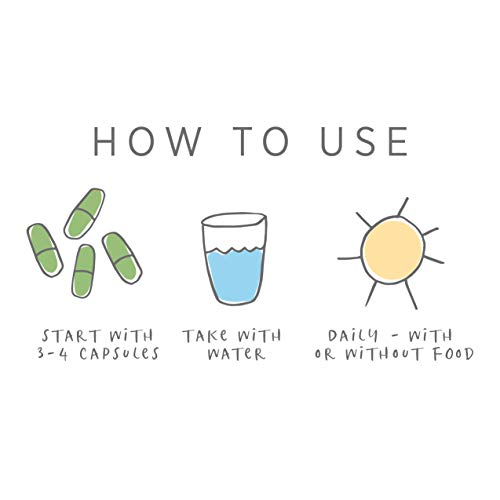 HOW TO USE

START WITH 3-4 CAPSULES

TAKE WITH WATER

DAILY - WITH OR WITHOUT FOOD