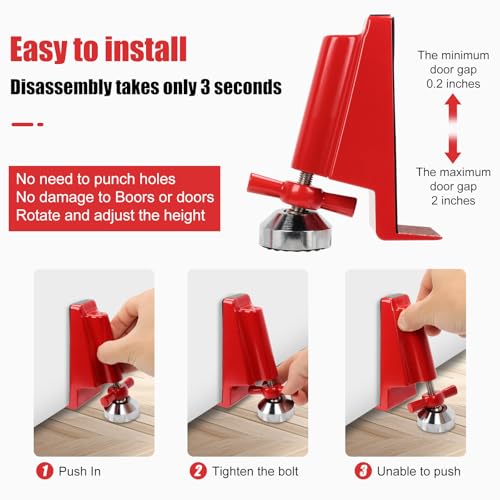 Easy to install

Disassembly takes only 3 seconds

No need to punch holes
No damage to Boors or doors
Rotate and adjust the height

The minimum door gap 0.2 inches

The maximum door gap 2 inches

1 Push In

2 Tighten the bolt

3 Unable to push