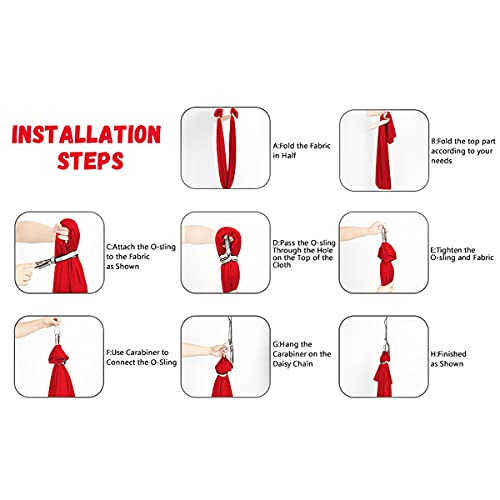 INSTALLATION STEPS

A:Fold the Fabric in Half

B:Fold the top part according to your needs

C:Attach the O-sling to the Fabric as Shown

D:Pass the O-sling Through the Hole on the Top of the Cloth

E:Tighten the O-sling and Fabric

F:Use Carabiner to Connect the O-Sling

G:Hang the Carabiner on the Daisy Chain

H:Finished as Shown