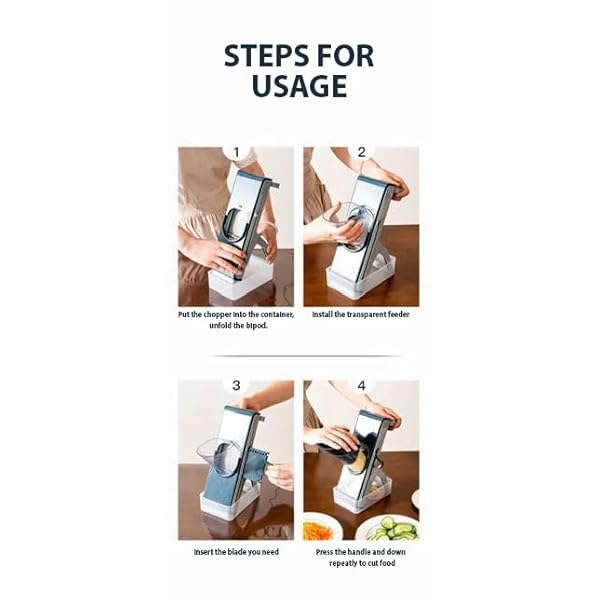 STEPS FOR USAGE

1

Put the chopper into the container, unfold the bipod.

2

Install the transparent feeder

3

Insert the blade you need

4

Press the handle and down repeatly to cut food