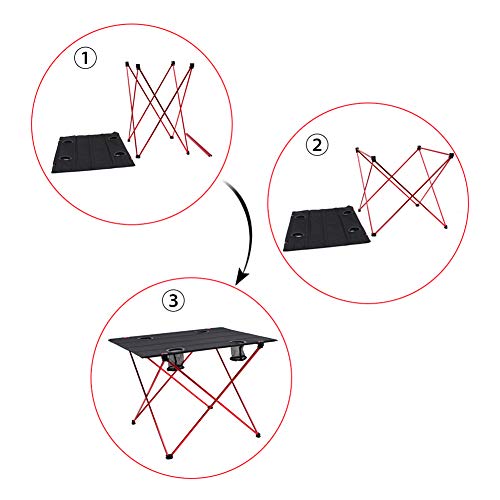 ①

②

③