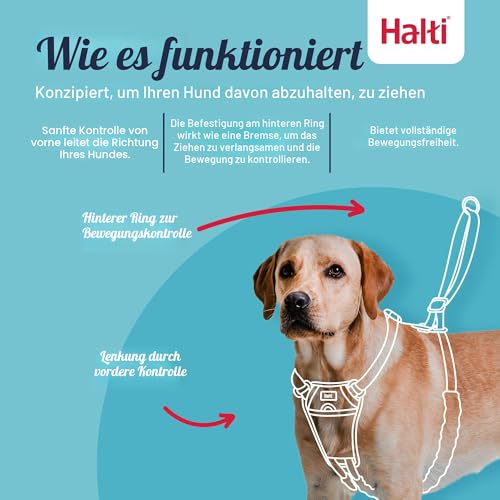 Halti

Wie es funktioniert

Konzipiert, um Ihren Hund davon abzuhalten, zu ziehen

Sanfte Kontrolle von vorne leitet die Richtung Ihres Hundes.

Die Befestigung am hinteren Ring wirkt wie eine Bremse, um das Ziehen zu verlangsamen und die Bewegung zu kontrollieren.

Bietet vollständige Bewegungsfreiheit.

Hinterer Ring zur Bewegungskontrolle

Lenkung durch vordere Kontrolle

Halti