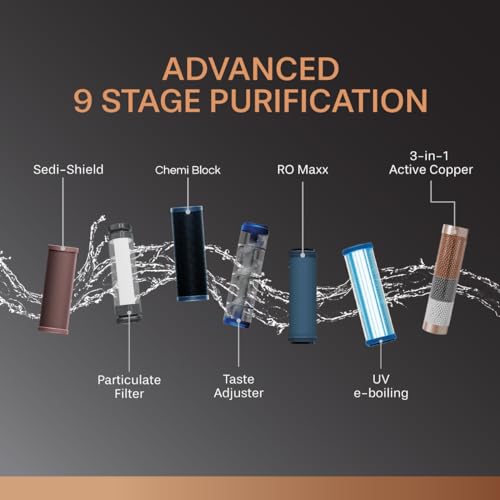 ADVANCED
9 STAGE PURIFICATION

Sedi-Shield

Chemi Block

RO Maxx

3-in-1
Active Copper

Particulate
Filter

Taste
Adjuster

UV
e-boiling