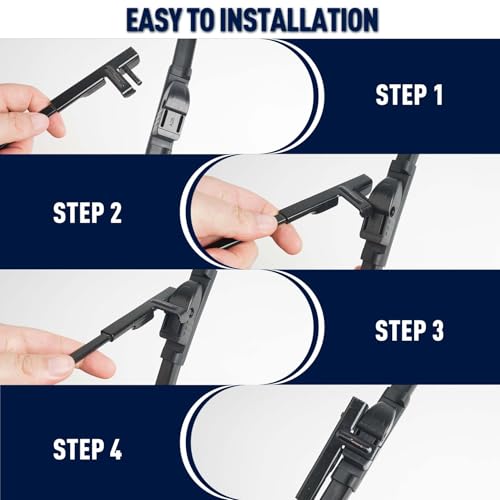 EASY TO INSTALLATION

STEP 1

STEP 2

STEP 3

STEP 4