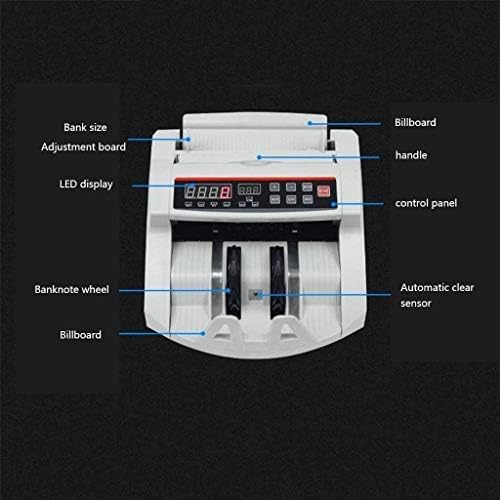 Bank size
Adjustment board

LED display

Banknote wheel

Billboard

Billboard

handle

control panel

Automatic clear sensor