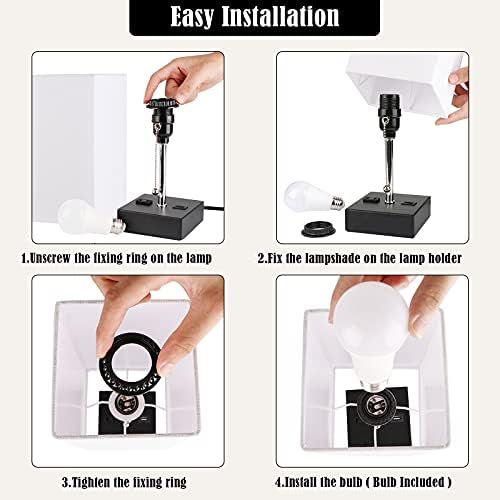 Easy Installation

1.Unscrew the fixing ring on the lamp

2.Fix the lampshade on the lamp holder

3.Tighten the fixing ring

4.Install the bulb ( Bulb Included )