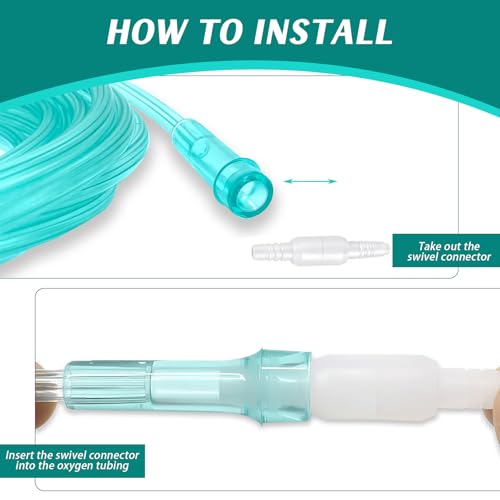 HOW TO INSTALL

Take out the swivel connector

Insert the swivel connector into the oxygen tubing