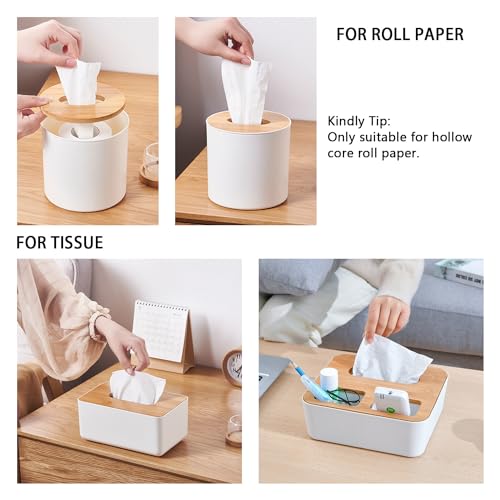 FOR ROLL PAPER

Kindly Tip:
Only suitable for hollow core roll paper.

FOR TISSUE