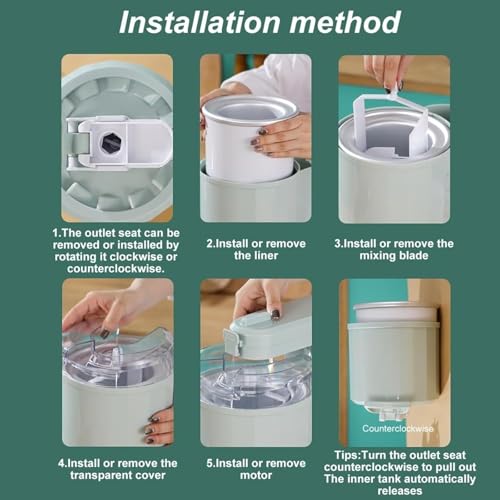 Installation method

1.The outlet seat can be removed or installed by rotating it clockwise or counterclockwise.

2.Install or remove the liner

3.Install or remove the mixing blade

4.Install or remove the transparent cover

5.Install or remove motor

Counterclockwise

Tips:Turn the outlet seat counterclockwise to pull out The inner tank automatically releases