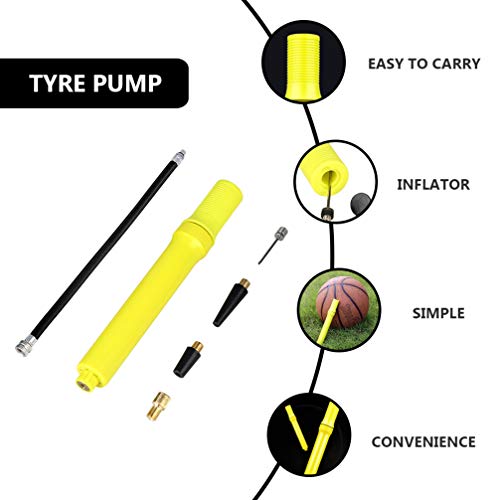 TYRE PUMP

EASY TO CARRY

INFLATOR

SIMPLE

CONVENIENCE