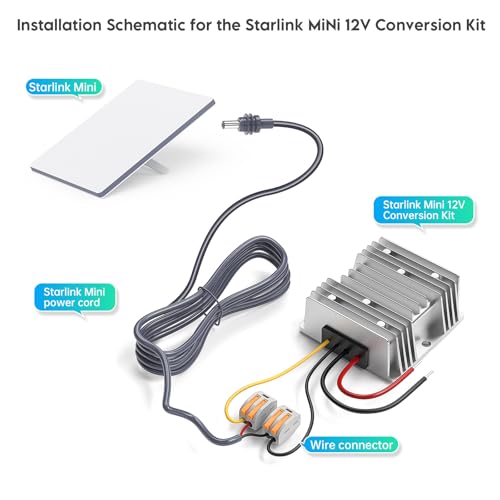 Installation Schematic for the Starlink MiNi 12V Conversion Kit

Starlink Mini

Starlink Mini 12V Conversion Kit

Starlink Mini power cord

Wire connector