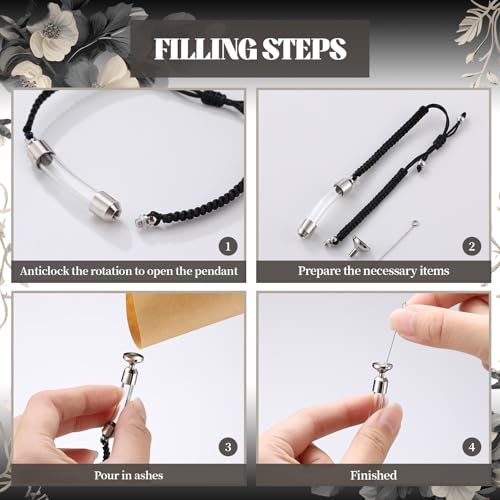 FILLING STEPS

1
Anticlock the rotation to open the pendant

2
Prepare the necessary items

3
Pour in ashes

4
Finished