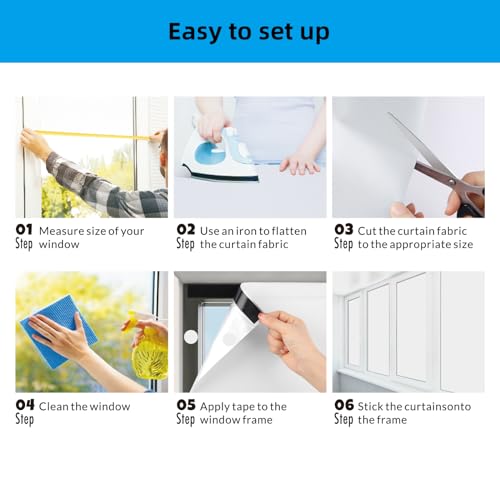 Easy to set up

01 Step Measure size of your window

02 Step Use an iron to flatten the curtain fabric

03 Step Cut the curtain fabric to the appropriate size

04 Step Clean the window

05 Step Apply tape to the window frame

06 Step Stick the curtainsonto the frame