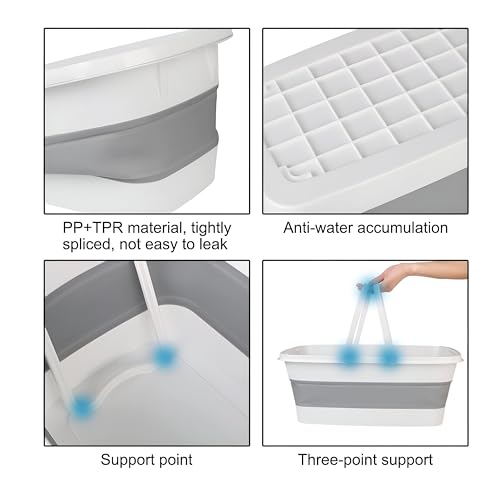 PP+TPR material, tightly spliced, not easy to leak

Anti-water accumulation

Support point

Three-point support