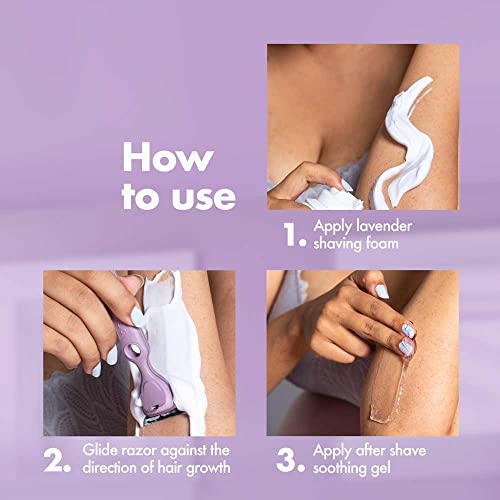 How to use

1. Apply lavender shaving foam

2. Glide razor against the direction of hair growth

3. Apply after shave soothing gel