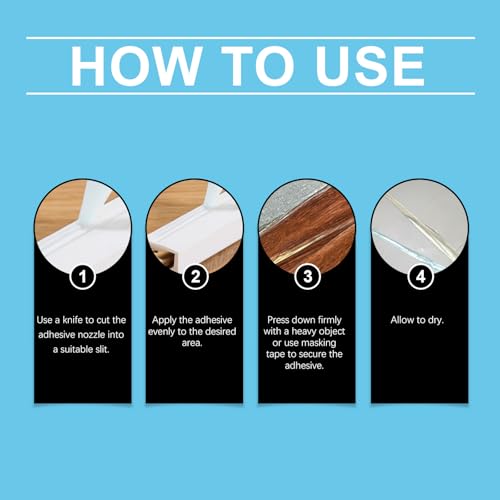 HOW TO USE

1

Use a knife to cut the adhesive nozzle into a suitable slit.

2

Apply the adhesive evenly to the desired area.

3

Press down firmly with a heavy object or use masking tape to secure the adhesive.

4

Allow to dry.